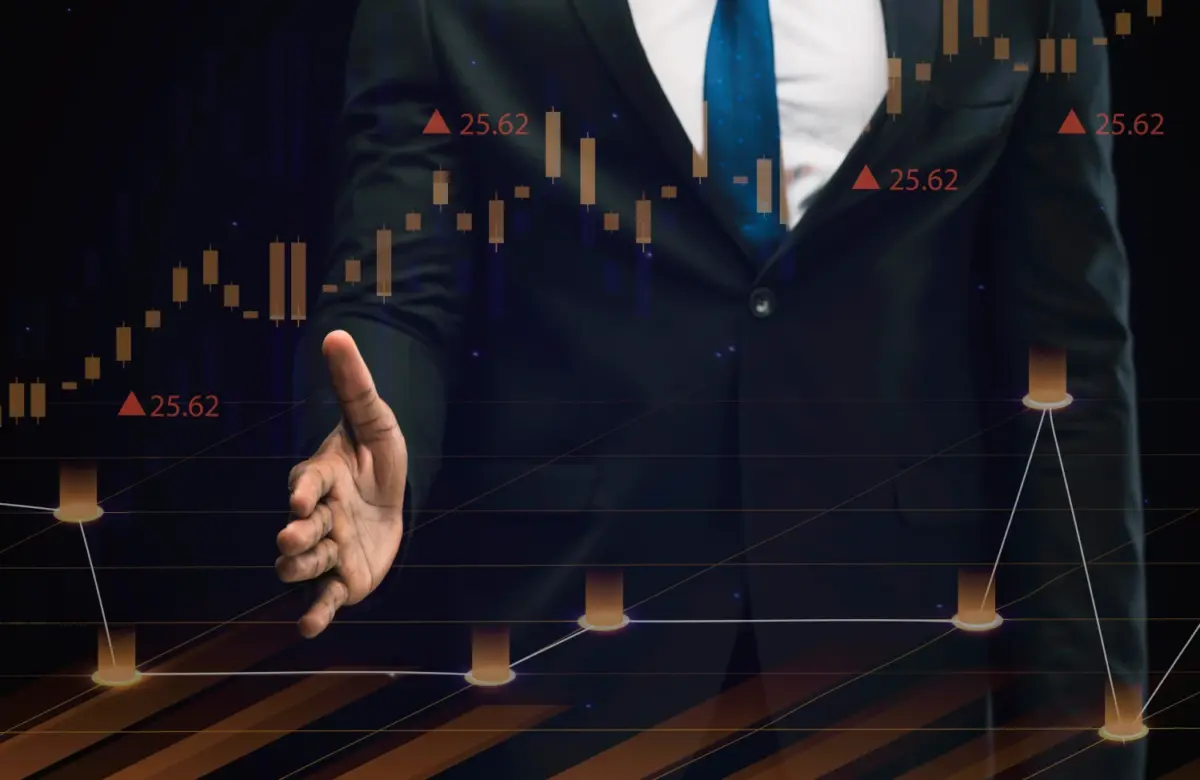 ▲ 25.62

▲ 25.62

▲ 25.62

▲ 25.62